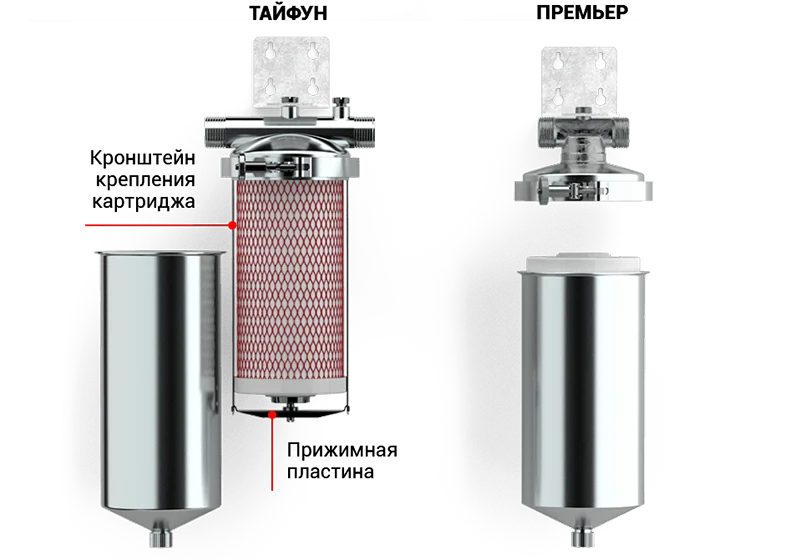 ТАЙФУН

ПРЕМЬЕР

Кронштейн крепления картриджа

Прижимная пластина